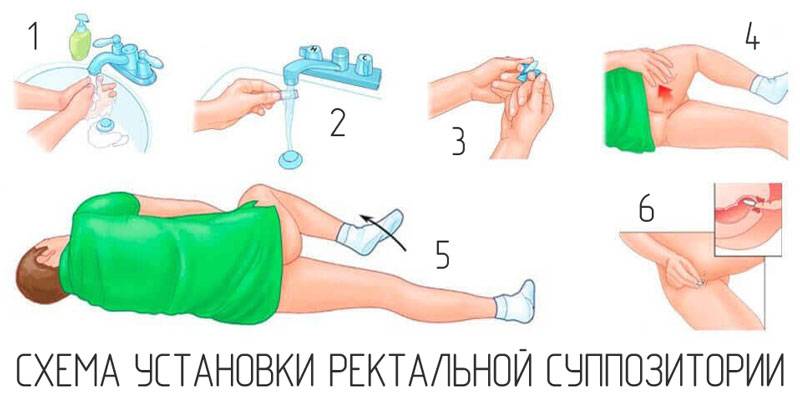 1

2

3

4

5

6

СХЕМА УСТАНОВКИ РЕКТАЛЬНОЙ СУППОЗИТОРИИ